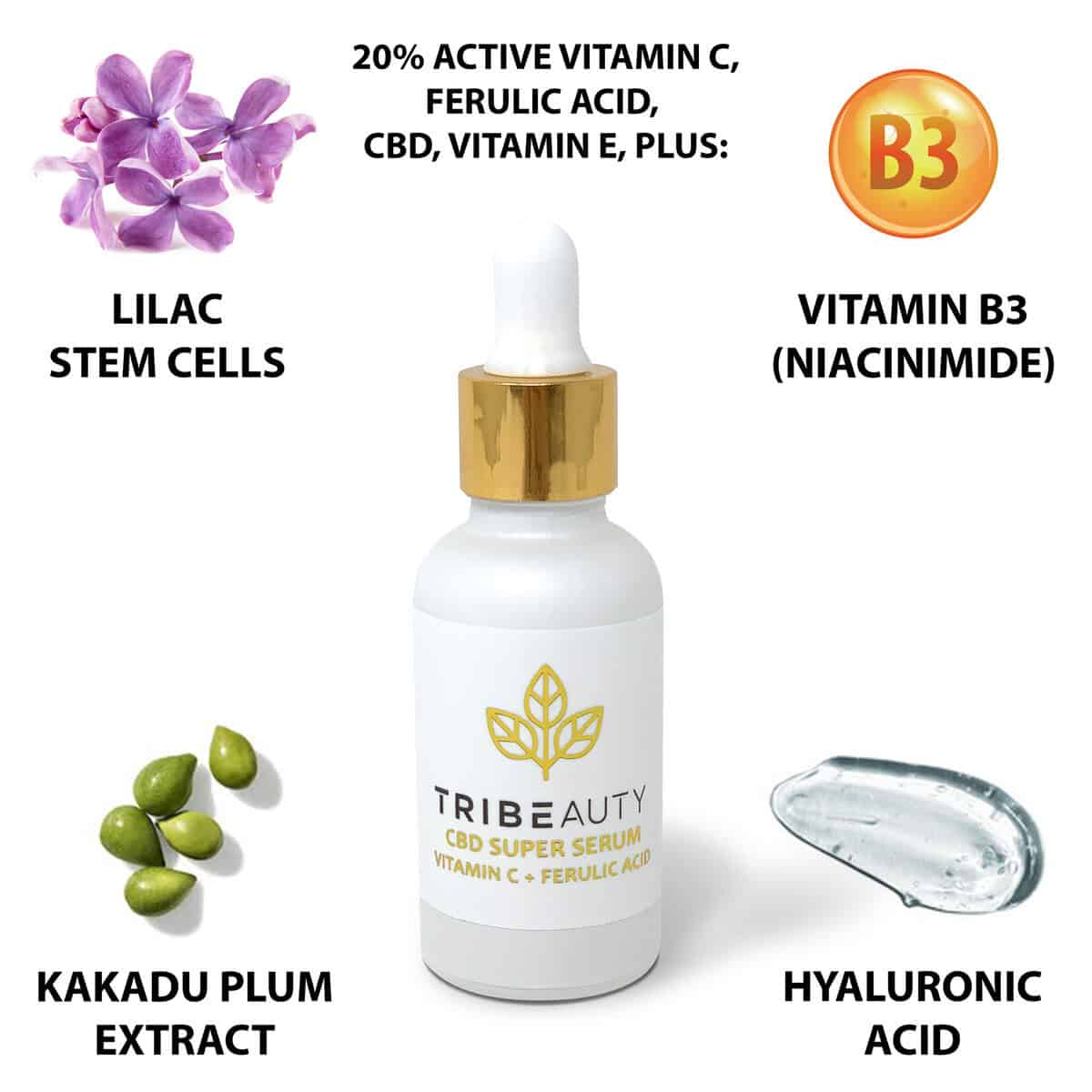 20% ACTIVE VITAMIN C, FERULIC ACID, CBD, VITAMIN E, PLUS:

B3

LILAC STEM CELLS

VITAMIN B3 (NIACINIMIDE)

TRIBEAUTY
CBD SUPER SERUM
VITAMIN C + FERULIC ACID

KAKADU PLUM EXTRACT

HYALURONIC ACID