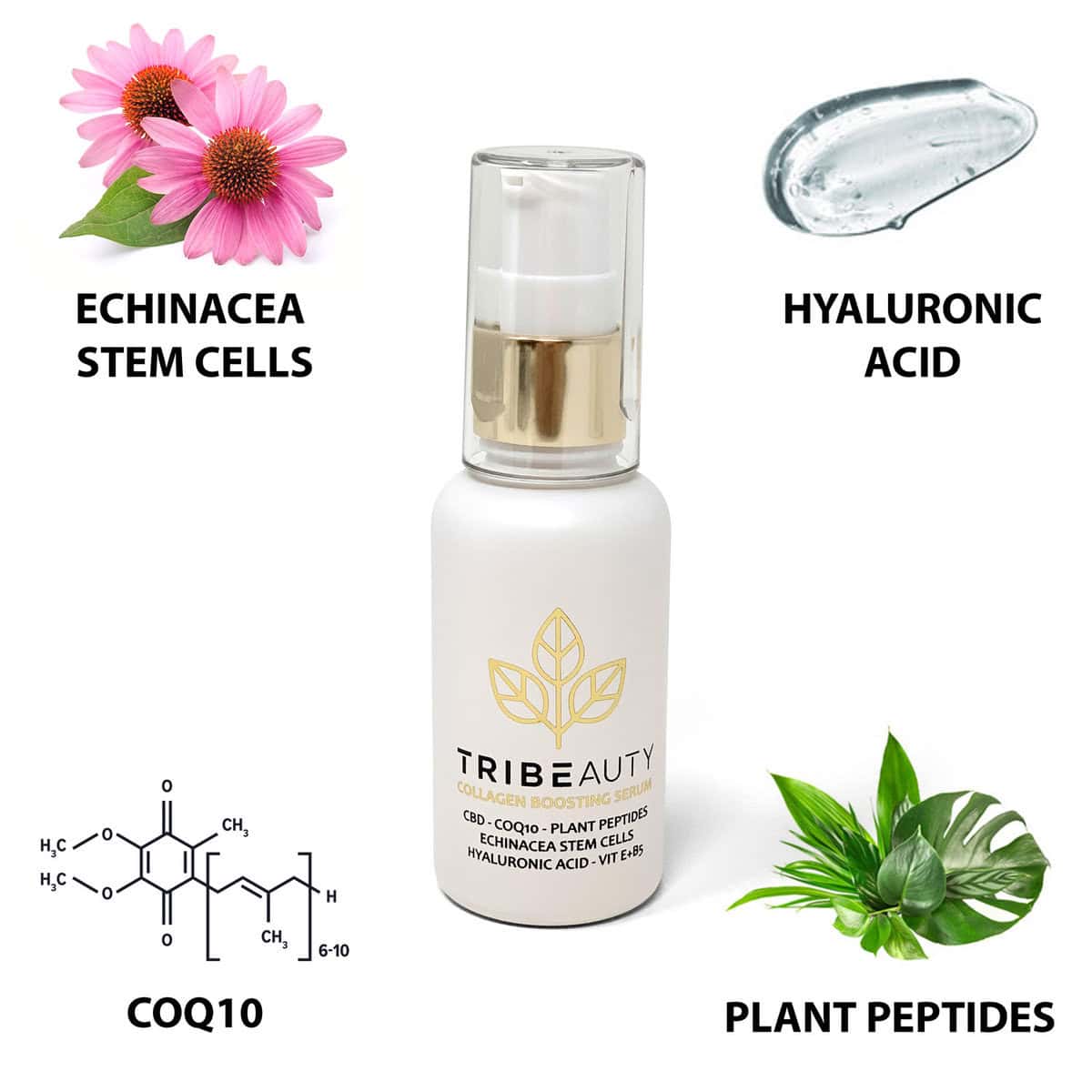 ECHINACEA STEM CELLS

HYALURONIC ACID

TRIBEAUTY
COLLAGEN BOOSTING SERUM
CBD - COQ10 - PLANT PEPTIDES
ECHINACEA STEM CELLS
HYALURONIC ACID - VIT E+B5

O
$H_3C$
O
$CH_3$
$H_3C$
O
H
O
$CH_3$
6-10

COQ10

PLANT PEPTIDES